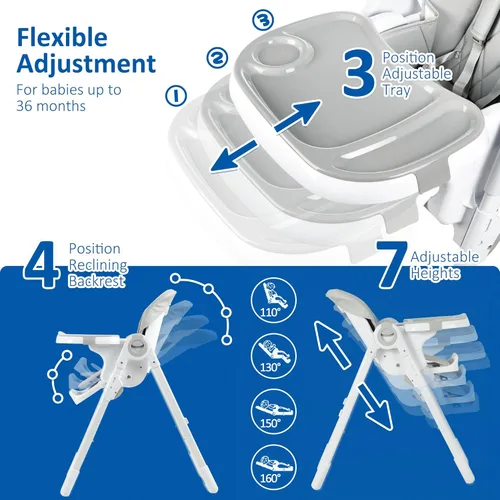 Flexible Adjustment

For babies up to 36 months

③

②

①

3 Position Adjustable Tray

4 Position Reclining Backrest

7 Adjustable Heights

110°

130°

150°

160°