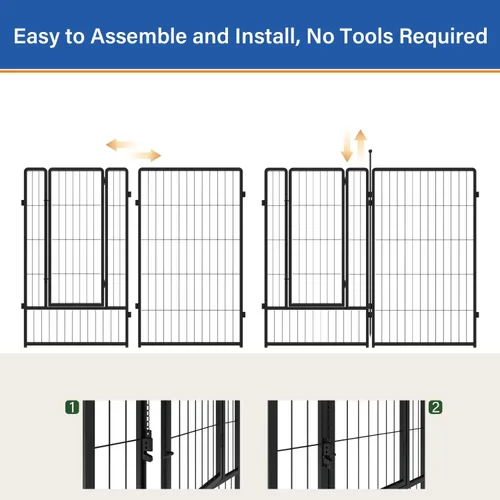 Easy to Assemble and Install, No Tools Required

1

2