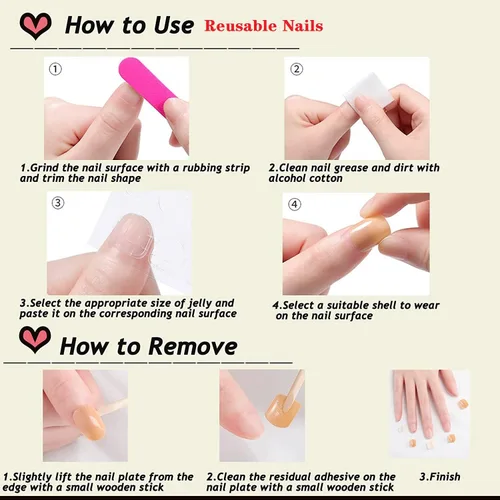 How to Use Reusable Nails

①

1.Grind the nail surface with a rubbing strip and trim the nail shape

②

2.Clean nail grease and dirt with alcohol cotton

③

3.Select the appropriate size of jelly and paste it on the corresponding nail surface

④

4.Select a suitable shell to wear on the nail surface

How to Remove

1.Slightly lift the nail plate from the edge with a small wooden stick

2.Clean the residual adhesive on the nail plate with a small wooden stick

3.Finish