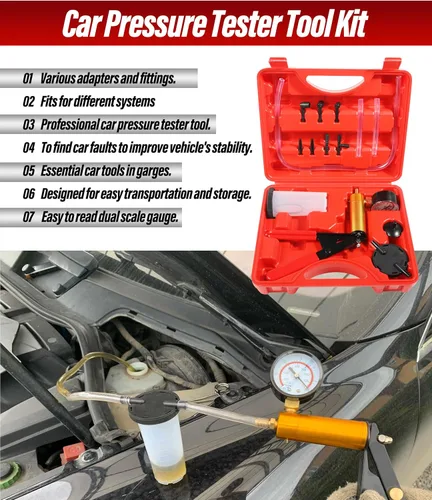 Car Pressure Tester Tool Kit

01 Various adapters and fittings.
02 Fits for different systems
03 Professional car pressure tester tool.
04 To find car faults to improve vehicle's stability.
05 Essential car tools in garges.
06 Designed for easy transportation and storage.
07 Easy to read dual scale gauge.