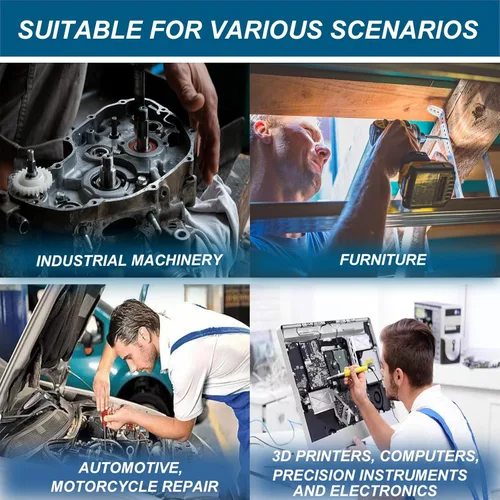 SUITABLE FOR VARIOUS SCENARIOS

INDUSTRIAL MACHINERY

FURNITURE

AUTOMOTIVE, MOTORCYCLE REPAIR

3D PRINTERS, COMPUTERS, PRECISION INSTRUMENTS AND ELECTRONICS