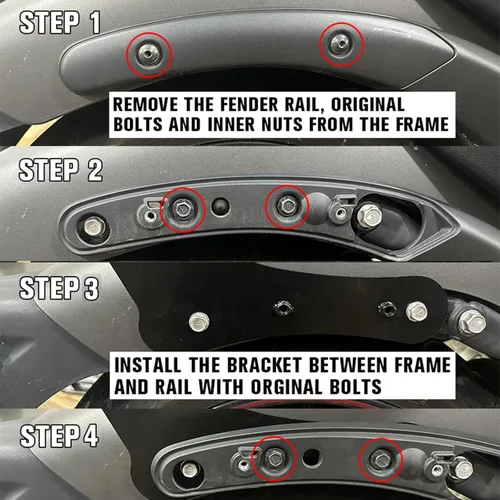 STEP 1

REMOVE THE FENDER RAIL, ORIGINAL BOLTS AND INNER NUTS FROM THE FRAME

STEP 2

STEP 3

INSTALL THE BRACKET BETWEEN FRAME AND RAIL WITH ORGINAL BOLTS

STEP 4