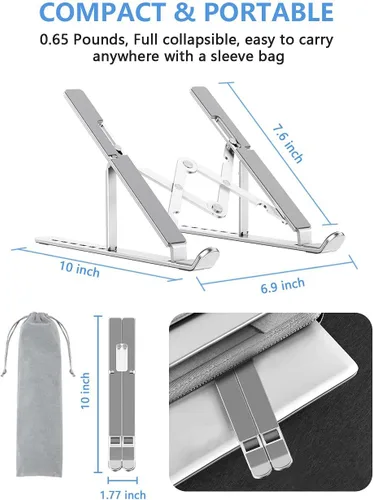 COMPACT & PORTABLE

0.65 Pounds, Full collapsible, easy to carry anywhere with a sleeve bag

7.6 inch

10 inch

6.9 inch

10 inch

1.77 inch