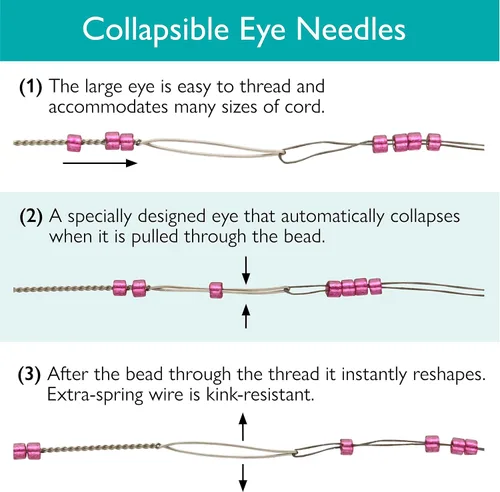 Collapsible Eye Needles

(1) The large eye is easy to thread and accommodates many sizes of cord.

(2) A specially designed eye that automatically collapses when it is pulled through the bead.

(3) After the bead through the thread it instantly reshapes. Extra-spring wire is kink-resistant.