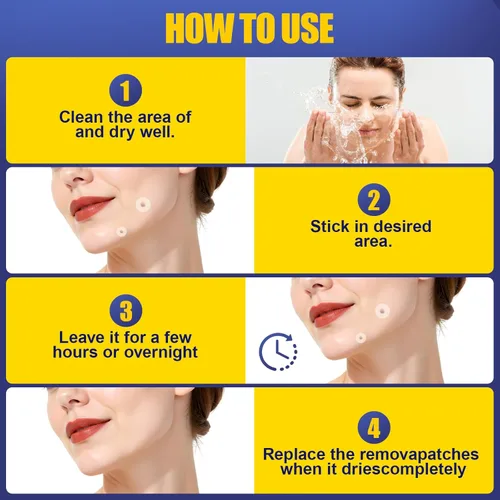 HOW TO USE

1
Clean the area of and dry well.

2
Stick in desired area.

3
Leave it for a few hours or overnight

4
Replace the removapatches when it driescompletely