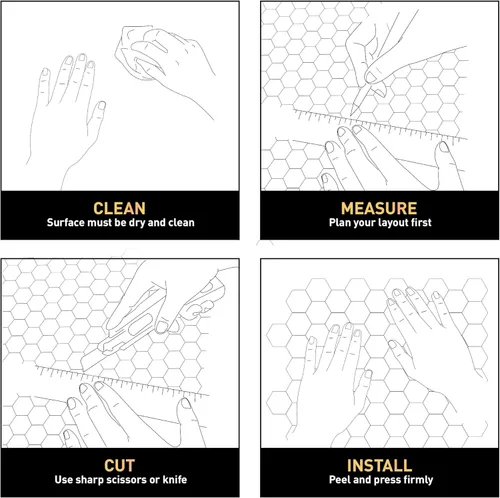 CLEAN
Surface must be dry and clean

MEASURE
Plan your layout first

CUT
Use sharp scissors or knife

INSTALL
Peel and press firmly