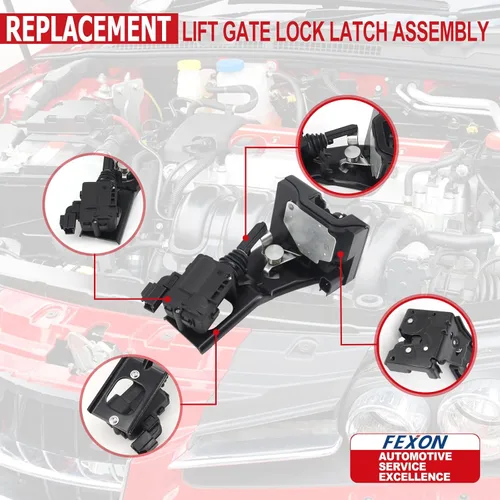 REPLACEMENT LIFT GATE LOCK LATCH ASSEMBLY

FEXON
AUTOMOTIVE SERVICE EXCELLENCE