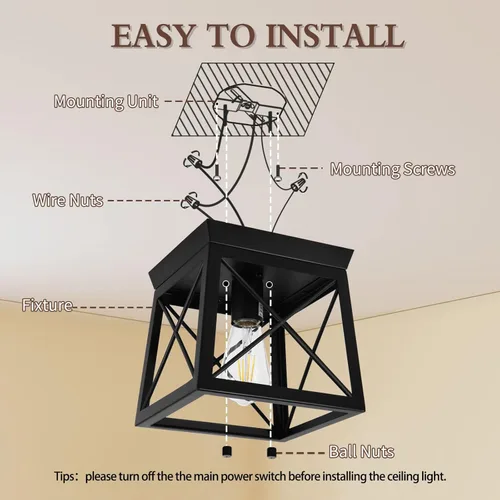 EASY TO INSTALL

Mounting Unit

Mounting Screws

Wire Nuts

Fixture

Ball Nuts

Tips: please turn off the the main power switch before installing the ceiling light.