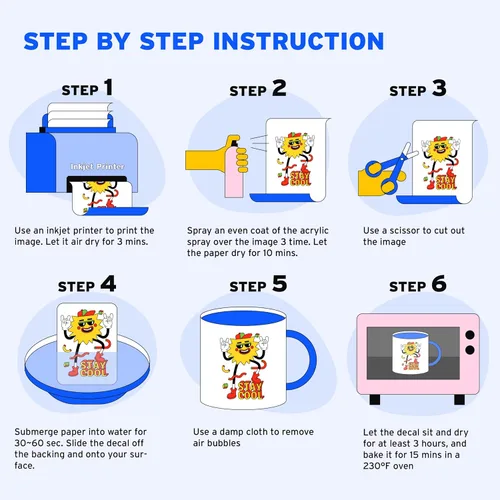 STEP BY STEP INSTRUCTION

STEP 1

Inkjet Printer

Use an inkjet printer to print the image. Let it air dry for 3 mins.

STEP 2

STAY COOL

Spray an even coat of the acrylic spray over the image 3 time. Let the paper dry for 10 mins.

STEP 3

STAY COOL

Use a scissor to cut out the image

STEP 4

STAY COOL

Submerge paper into water for 30~60 sec. Slide the decal off the backing and onto your surface.

STEP 5

STAY COOL

Use a damp cloth to remove air bubbles

STEP 6

STAY COOL

Let the decal sit and dry for at least 3 hours, and bake it for 15 mins in a 230°F oven