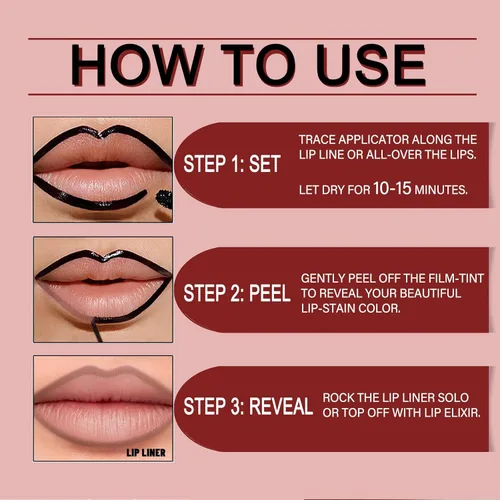 HOW TO USE

STEP 1: SET

TRACE APPLICATOR ALONG THE LIP LINE OR ALL-OVER THE LIPS.

LET DRY FOR 10-15 MINUTES.

STEP 2: PEEL

GENTLY PEEL OFF THE FILM-TINT TO REVEAL YOUR BEAUTIFUL LIP-STAIN COLOR.

LIP LINER

STEP 3: REVEAL

ROCK THE LIP LINER SOLO OR TOP OFF WITH LIP ELIXIR.