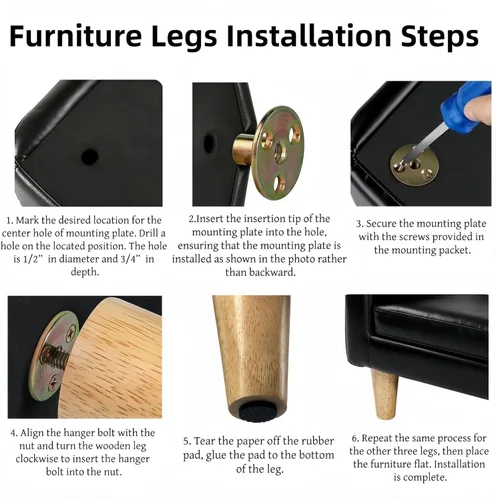 Furniture Legs Installation Steps

1. Mark the desired location for the center hole of mounting plate. Drill a hole on the located position. The hole is 1/2" in diameter and 3/4" in depth.

2.Insert the insertion tip of the mounting plate into the hole, ensuring that the mounting plate is installed as shown in the photo rather than backward.

3. Secure the mounting plate with the screws provided in the mounting packet.

4. Align the hanger bolt with the nut and turn the wooden leg clockwise to insert the hanger bolt into the nut.

5. Tear the paper off the rubber pad, glue the pad to the bottom of the leg.

6. Repeat the same process for the other three legs, then place the furniture flat. Installation is complete.