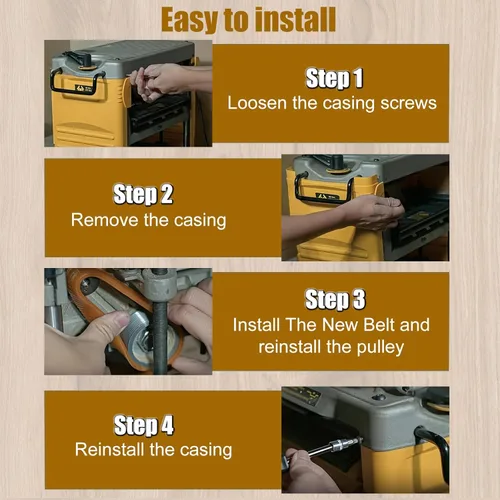 Easy to install

Step 1
Loosen the casing screws

Step 2
Remove the casing

Step 3
Install The New Belt and reinstall the pulley

Step 4
Reinstall the casing