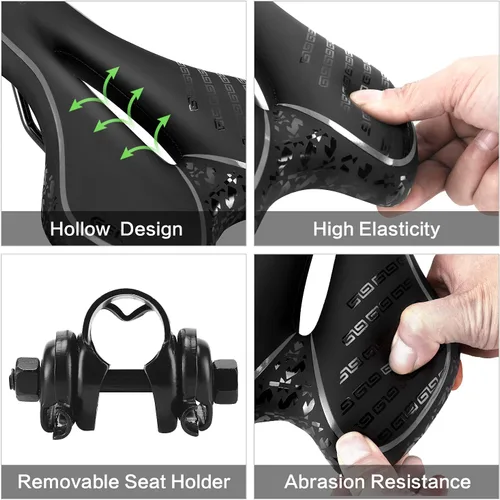 Hollow  Design

High Elasticity

Removable Seat Holder

Abrasion Resistance