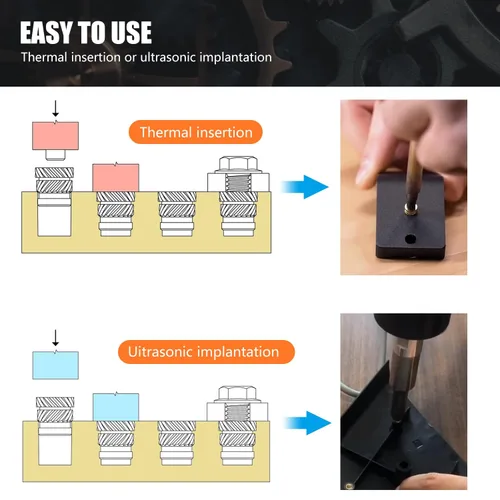 EASY TO USE

Thermal insertion or ultrasonic implantation

Thermal insertion

Uitrasonic implantation