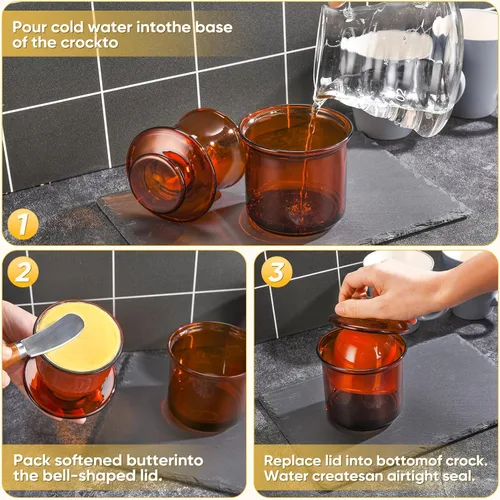 Pour cold water intothe base of the crockto

1

2

Pack softened butterinto the bell-shaped lid.

3

Replace lid into bottomof crock. Water createsan airtight seal.