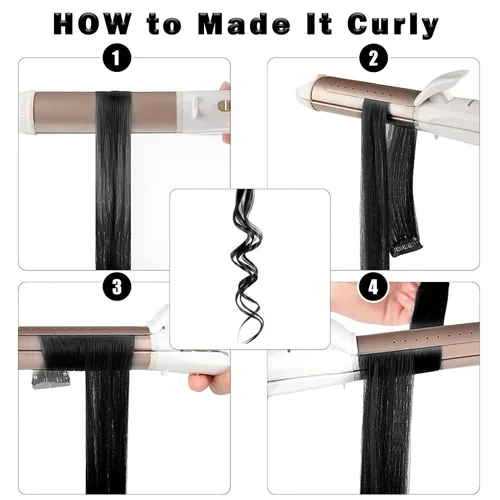 HOW to Made It Curly

1

2

3

4