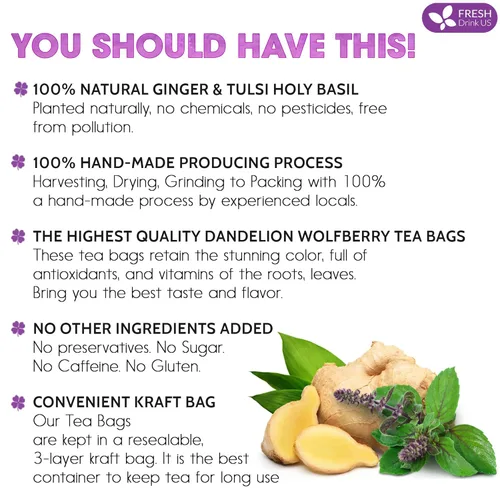 FRESH
Drink US

YOU SHOULD HAVE THIS!

100% NATURAL GINGER & TULSI HOLY BASIL
Planted naturally, no chemicals, no pesticides, free from pollution.

100% HAND-MADE PRODUCING PROCESS
Harvesting, Drying, Grinding to Packing with 100% a hand-made process by experienced locals.

THE HIGHEST QUALITY DANDELION WOLFBERRY TEA BAGS
These tea bags retain the stunning color, full of antioxidants, and vitamins of the roots, leaves. Bring you the best taste and flavor.

NO OTHER INGREDIENTS ADDED
No preservatives. No Sugar.
No Caffeine. No Gluten.

CONVENIENT KRAFT BAG
Our Tea Bags are kept in a resealable, 3-layer kraft bag. It is the best container to keep tea for long use