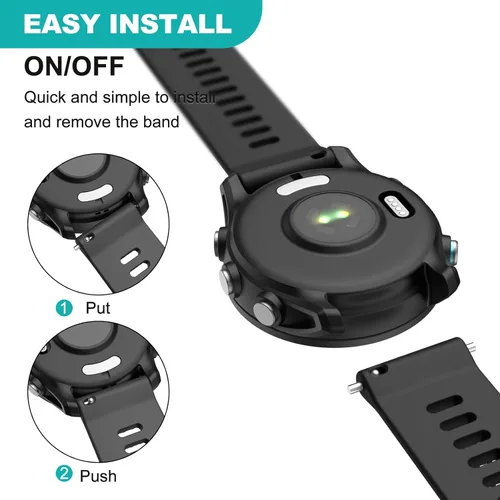 EASY INSTALL

ON/OFF

Quick and simple to install and remove the band

1 Put

2 Push