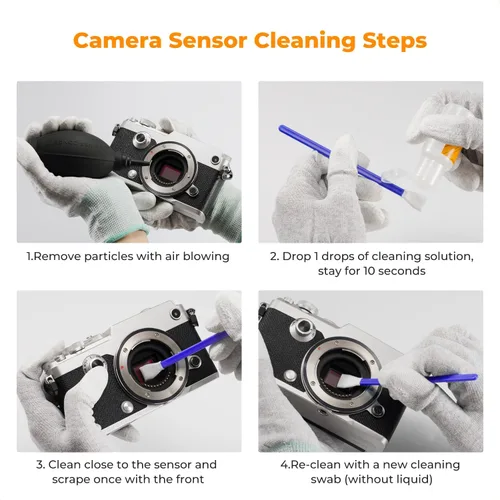 Camera Sensor Cleaning Steps

1.Remove particles with air blowing

2. Drop 1 drops of cleaning solution, stay for 10 seconds

3. Clean close to the sensor and scrape once with the front

4.Re-clean with a new cleaning swab (without liquid)