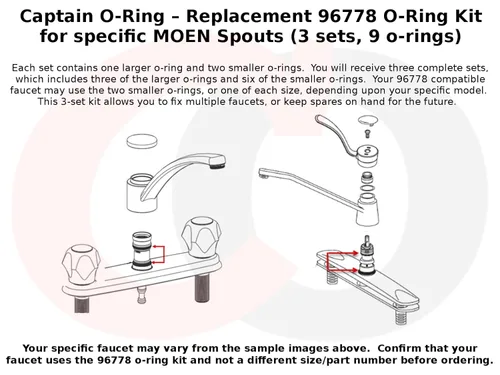 Captain O-Ring – Replacement 96778 O-Ring Kit for specific MOEN Spouts (3 sets, 9 o-rings)

Each set contains one larger o-ring and two smaller o-rings. You will receive three complete sets, which includes three of the larger o-rings and six of the smaller o-rings. Your 96778 compatible faucet may use the two smaller o-rings, or one of each size, depending upon your specific model. This 3-set kit allows you to fix multiple faucets, or keep spares on hand for the future.

Your specific faucet may vary from the sample images above. Confirm that your faucet uses the 96778 o-ring kit and not a different size/part number before ordering.