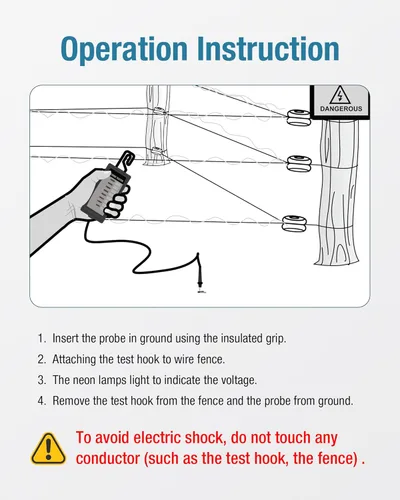 Operation Instruction

DANGEROUS

1. Insert the probe in ground using the insulated grip.
2. Attaching the test hook to wire fence.
3. The neon lamps light to indicate the voltage.
4. Remove the test hook from the fence and the probe from ground.

To avoid electric shock, do not touch any conductor (such as the test hook, the fence) .