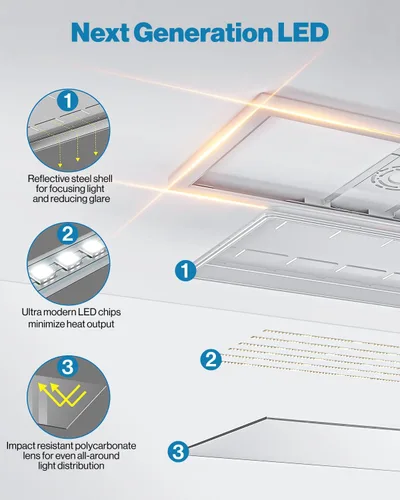 Next Generation LED

1

Reflective steel shell for focusing light and reducing glare

2

Ultra modern LED chips minimize heat output

3

Impact resistant polycarbonate lens for even all-around light distribution

1

2

3