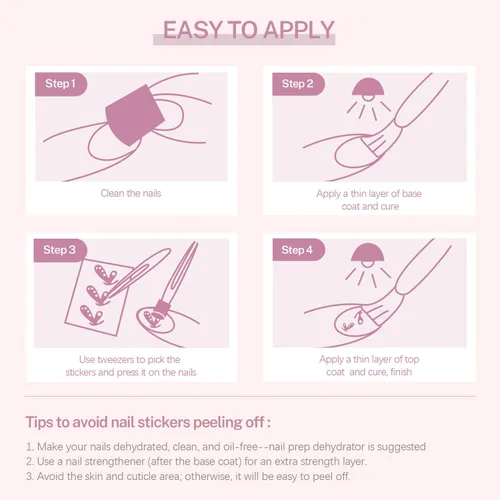 EASY TO APPLY

Step 1

Clean the nails

Step 2

Apply a thin layer of base coat and cure

Step 3

Use tweezers to pick the stickers and press it on the nails

Step 4

Apply a thin layer of top coat and cure, finish

Tips to avoid nail stickers peeling off :

1. Make your nails dehydrated, clean, and oil-free--nail prep dehydrator is suggested
2. Use a nail strengthener (after the base coat) for an extra strength layer.
3. Avoid the skin and cuticle area; otherwise, it will be easy to peel off.