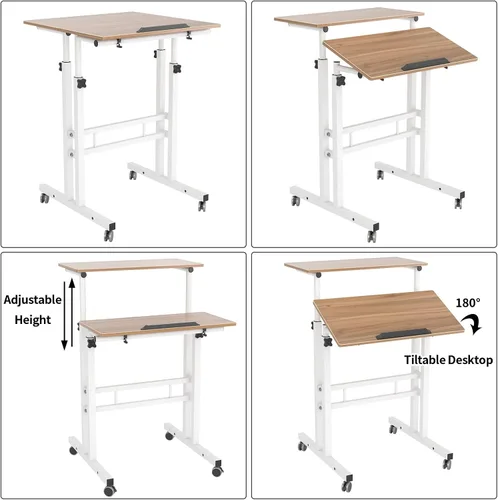 Adjustable Height

180°

Tiltable Desktop