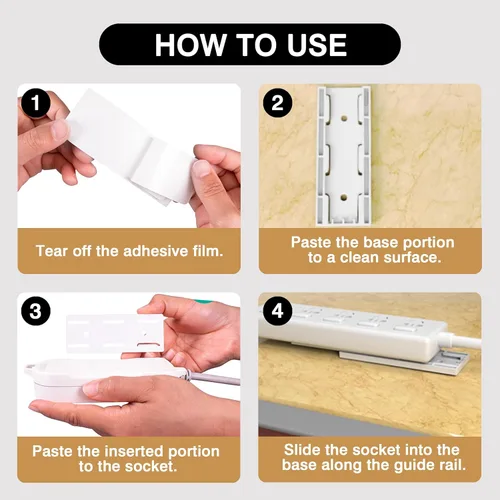 HOW TO USE

1

Tear off the adhesive film.

2

Paste the base portion to a clean surface.

3

Paste the inserted portion to the socket.

4

Slide the socket into the base along the guide rail.