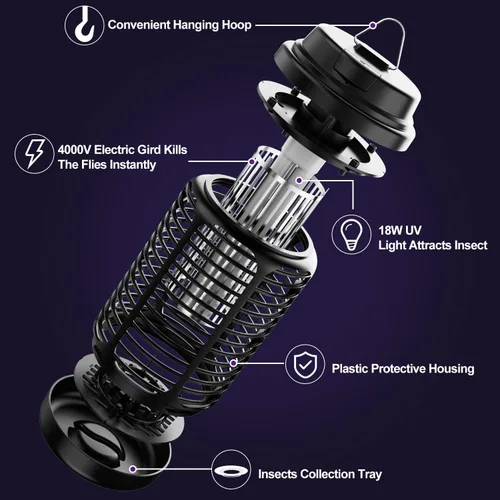 Convenient Hanging Hoop

4000V Electric Gird Kills The Flies Instantly

18W UV Light Attracts Insect

Plastic Protective Housing

Insects Collection Tray