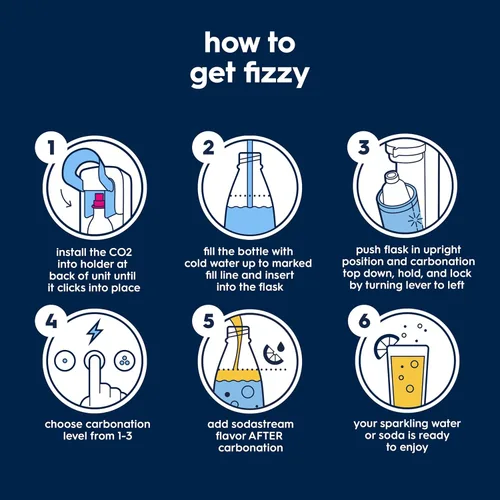 how to get fizzy

1
install the CO2 into holder at back of unit until it clicks into place

2
fill the bottle with cold water up to marked fill line and insert into the flask

3
push flask in upright position and carbonation top down, hold, and lock by turning lever to left

4
choose carbonation level from 1-3

5
add sodastream flavor AFTER carbonation

6
your sparkling water or soda is ready to enjoy