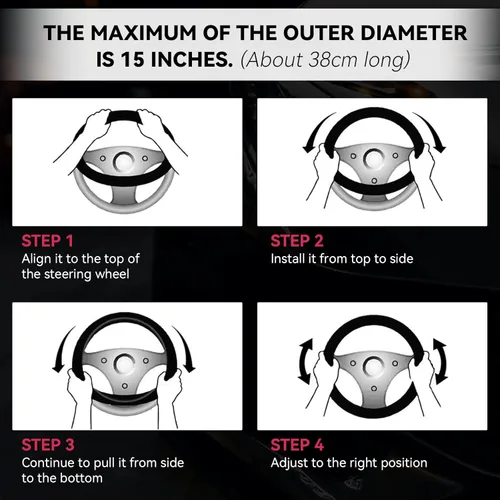 THE MAXIMUM OF THE OUTER DIAMETER IS 15 INCHES. (About 38cm long)

STEP 1
Align it to the top of the steering wheel

STEP 2
Install it from top to side

STEP 3
Continue to pull it from side to the bottom

STEP 4
Adjust to the right position