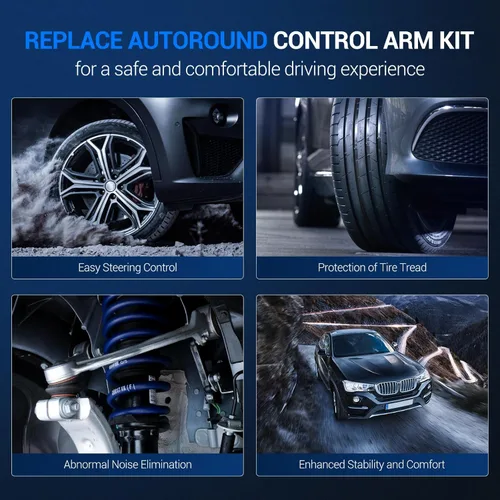 REPLACE AUTOROUND CONTROL ARM KIT
for a safe and comfortable driving experience

Easy Steering Control

Protection of Tire Tread

Abnormal Noise Elimination

Enhanced Stability and Comfort