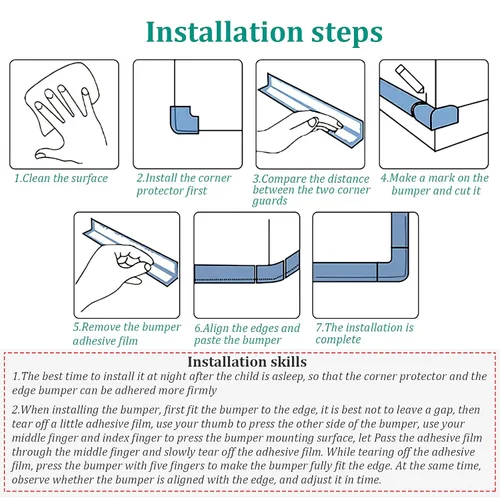 Installation steps

1.Clean the surface

2.Install the corner protector first

3.Compare the distance between the two corner guards

4.Make a mark on the bumper and cut it

5.Remove the bumper adhesive film

6.Align the edges and paste the bumper

7.The installation is complete

Installation skills

1.The best time to install it at night after the child is asleep, so that the corner protector and the edge bumper can be adhered more firmly

2.When installing the bumper, first fit the bumper to the edge, it is best not to leave a gap, then tear off a little adhesive film, use your thumb to press the other side of the bumper, use your middle finger and index finger to press the bumper mounting surface, let Pass the adhesive film through the middle finger and slowly tear off the adhesive film. While tearing off the adhesive film, press the bumper with five fingers to make the bumper fully fit the edge. At the same time, observe whether the bumper is aligned with the edge, and adjust it in time.