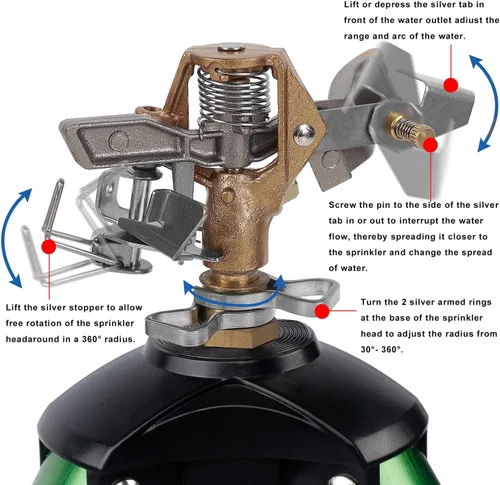 Lift or depress the silver tab in front of the water outlet adiust the range and arc of the water.

Screw the pin to the side of the silver tab in or out to interrupt the water flow, thereby spreading it closer to the sprinkler and change the spread of water.

Lift the silver stopper to allow free rotation of the sprinkler headaround in a 360° radius.

Turn the 2 silver armed rings at the base of the sprinkler head to adjust the radius from 30°- 360°.