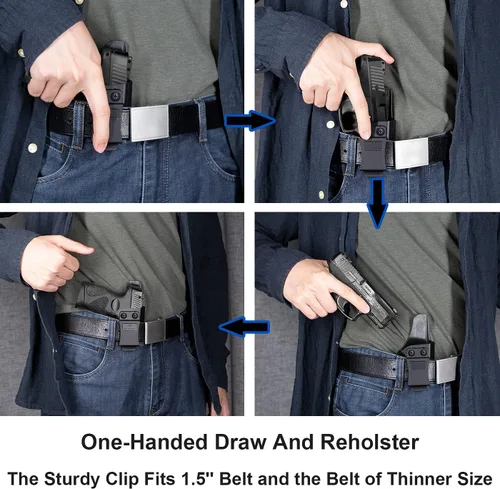 One-Handed Draw And Reholster

The Sturdy Clip Fits 1.5'' Belt and the Belt of Thinner Size