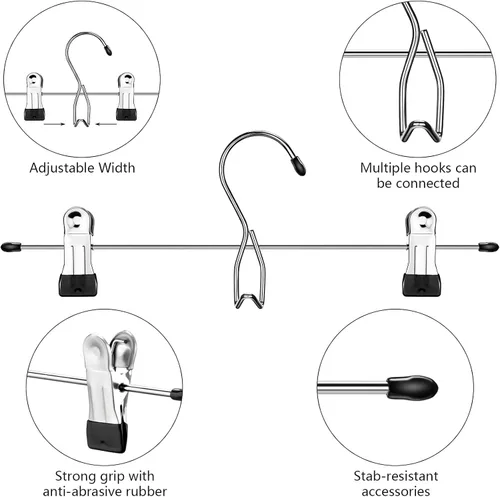 Adjustable Width

Multiple hooks can be connected

Strong grip with anti-abrasive rubber

Stab-resistant accessories