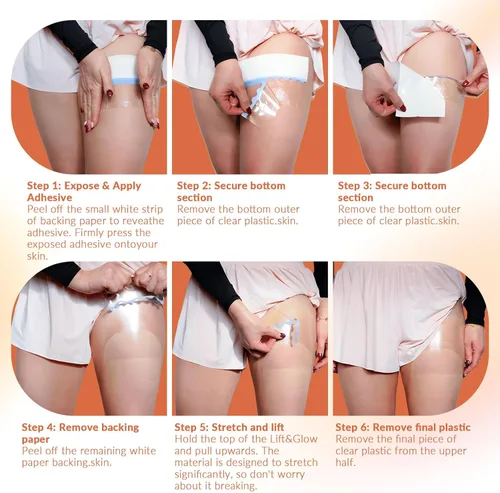 Step 1: Expose & Apply Adhesive
Peel off the small white strip of backing paper to reveathe adhesive. Firmly press the exposed adhesive ontoyour skin.

Step 2: Secure bottom section
Remove the bottom outer piece of clear plastic.skin.

Step 3: Secure bottom section
Remove the bottom outer piece of clear plastic.skin.

Step 4: Remove backing paper
Peel off the remaining white paper backing.skin.

Step 5: Stretch and lift
Hold the top of the Lift&Glow and pull upwards. The material is designed to stretch significantly, so don't worry about it breaking.

Step 6: Remove final plastic
Remove the final piece of clear plastic from the upper half.