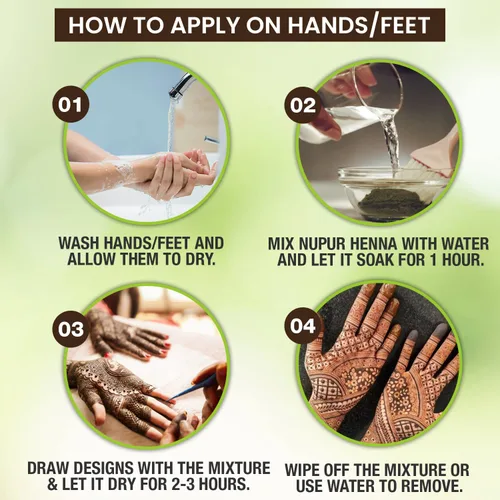 HOW TO APPLY ON HANDS/FEET

01

WASH HANDS/FEET AND ALLOW THEM TO DRY.

02

MIX NUPUR HENNA WITH WATER AND LET IT SOAK FOR 1 HOUR.

03

DRAW DESIGNS WITH THE MIXTURE & LET IT DRY FOR 2-3 HOURS.

04

WIPE OFF THE MIXTURE OR USE WATER TO REMOVE.