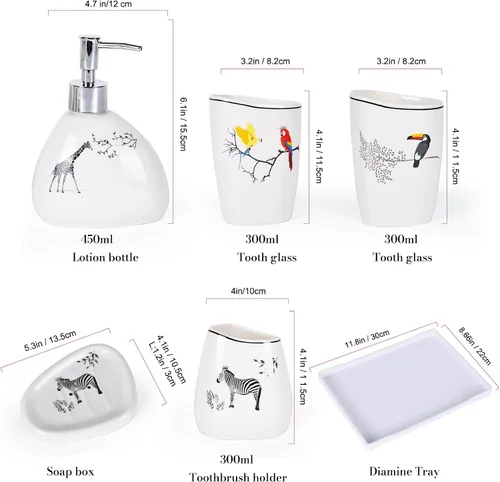 4.7 in/12 cm

6.1in / 15.5cm

450ml
Lotion bottle

3.2in / 8.2cm

4.1in / 11.5cm

300ml
Tooth glass

3.2in / 8.2cm

4.1in / 1 1.5cm

300ml
Tooth glass

5.3in / 13.5cm

4.1in / 10.5cm
L:1.2in / 3cm

Soap box

4in/10cm

4.1in / 1 1.5cm

300ml
Toothbrush holder

11.8in / 30cm

8.66in / 22cm

Diamine Tray