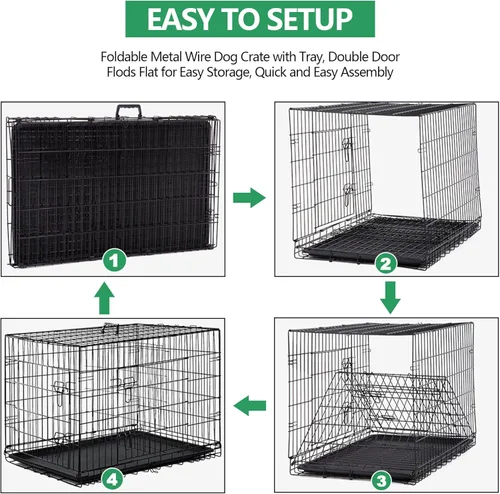 EASY TO SETUP

Foldable Metal Wire Dog Crate with Tray, Double Door Flods Flat for Easy Storage, Quick and Easy Assembly

1

2

3

4