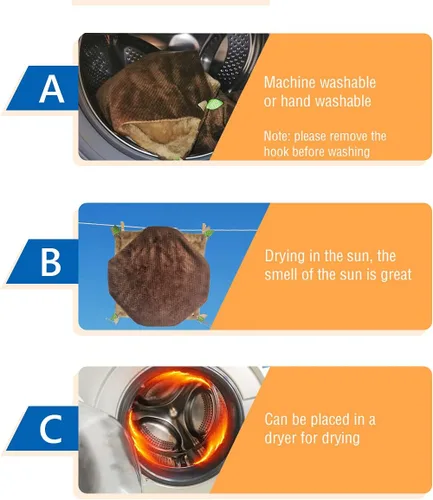 A

Machine washable or hand washable

Note: please remove the hook before washing

B

Drying in the sun, the smell of the sun is great

C

Can be placed in a dryer for drying