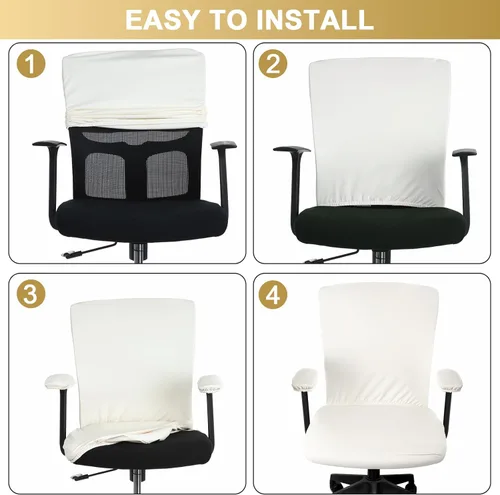 EASY TO INSTALL

1

2

3

4