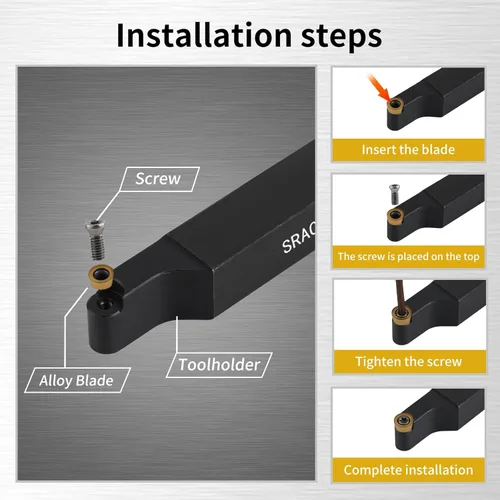 Installation steps

Screw

SRAC

Alloy Blade

Toolholder

Insert the blade

The screw is placed on the top

Tighten the screw

Complete installation